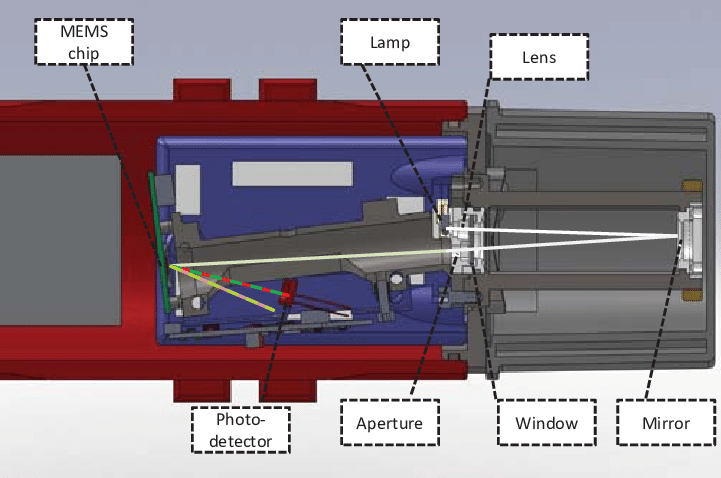 MEMS chip

Lamp

Lens

Photo-detector

Aperture

Window

Mirror